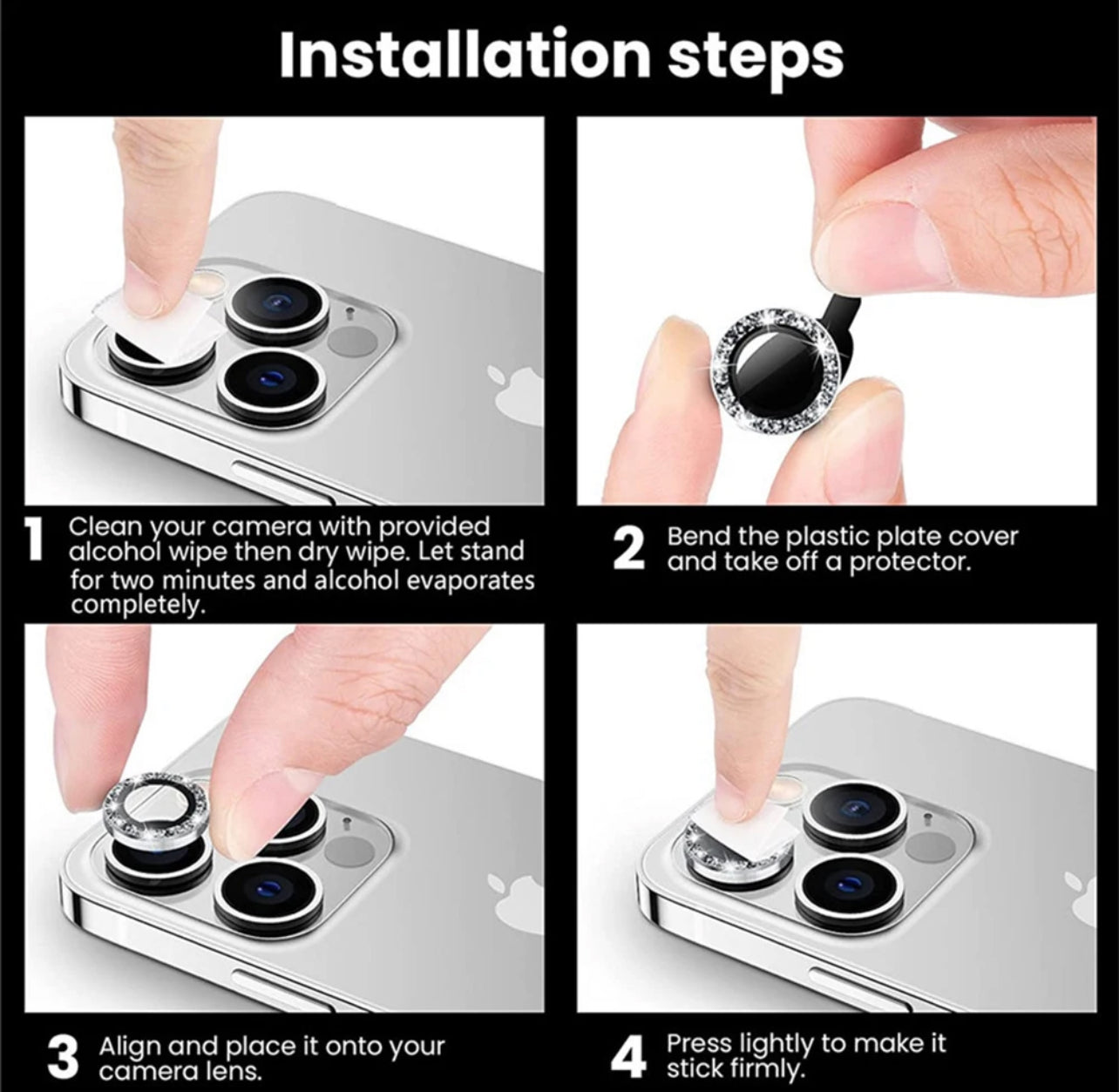 Installation steps

1 Clean your camera with provided alcohol wipe then dry wipe. Let stand for two minutes and alcohol evaporates completely.

2 Bend the plastic plate cover and take off a protector.

3 Align and place it onto your camera lens.

4 Press lightly to make it stick firmly.